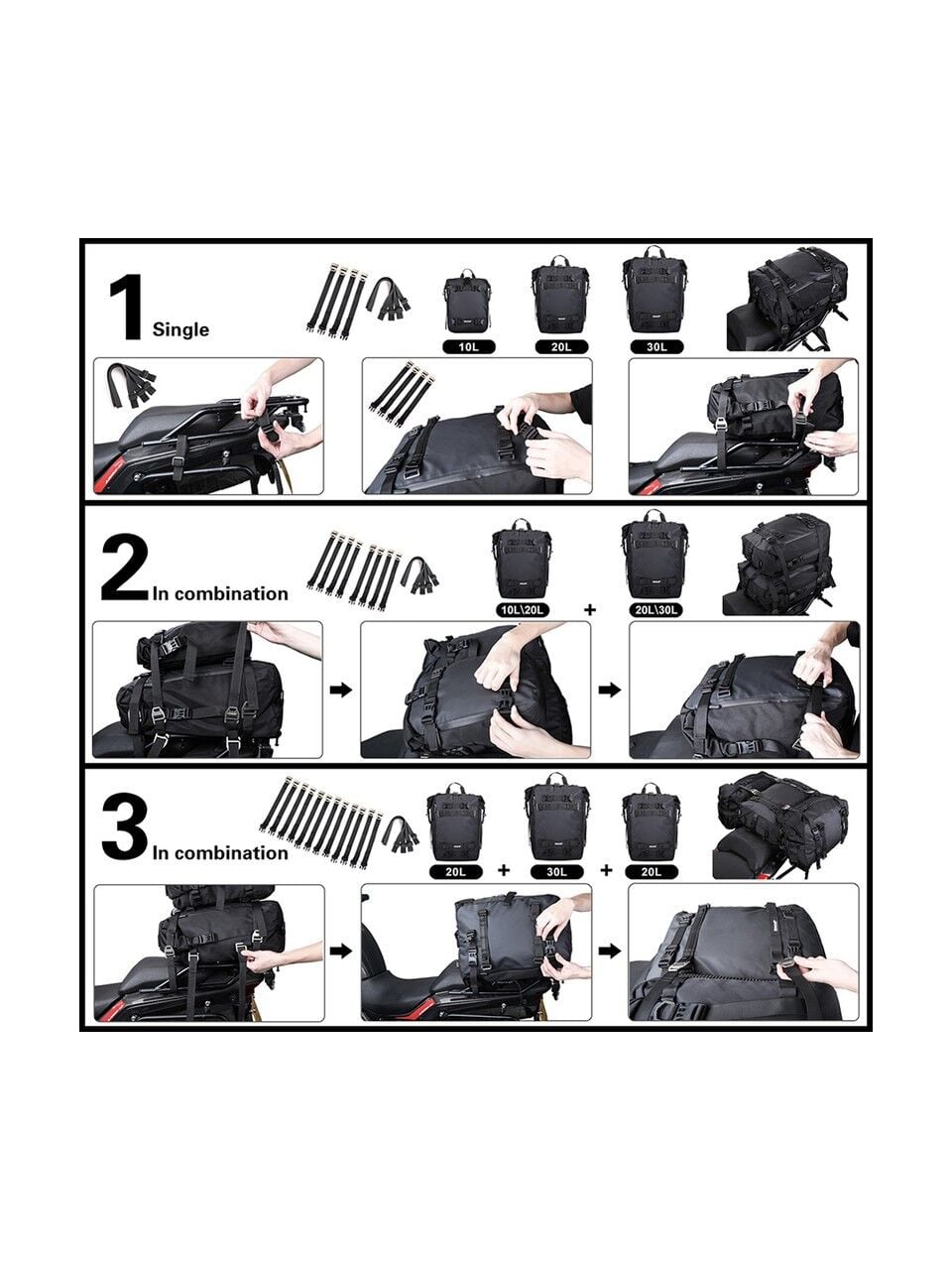 1 Single

10L

20L

30L

2 In combination

10L\20L

+

20L\30L

3 In combination

20L

+

30L

+

20L